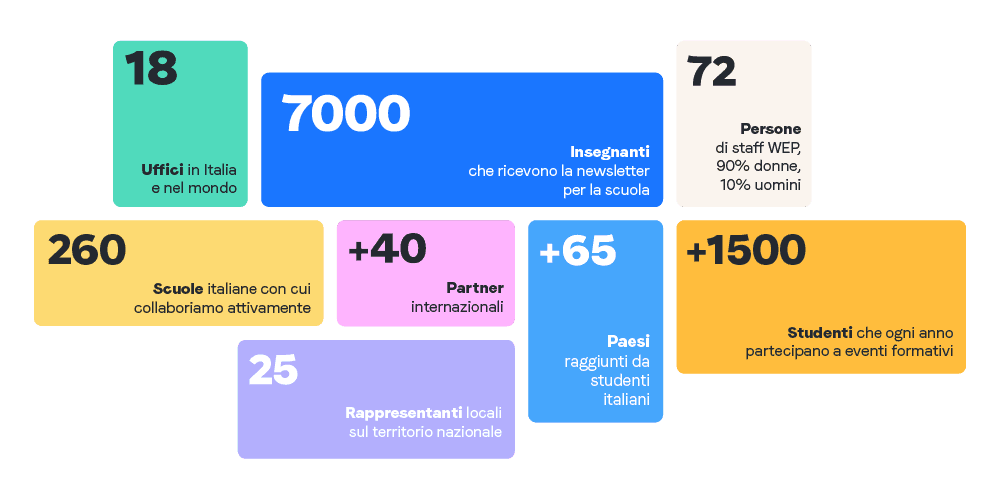 18

Uffici in Italia e nel mondo

7000

Insegnanti che ricevono la newsletter per la scuola

72

Persone di staff WEP, 90% donne, 10% uomini

260

Scuole italiane con cui collaboriamo attivamente

+40

Partner internazionali

+65

Paesi raggiunti da studenti italiani

+1500

Studenti che ogni anno partecipano a eventi formativi

25

Rappresentanti locali sul territorio nazionale