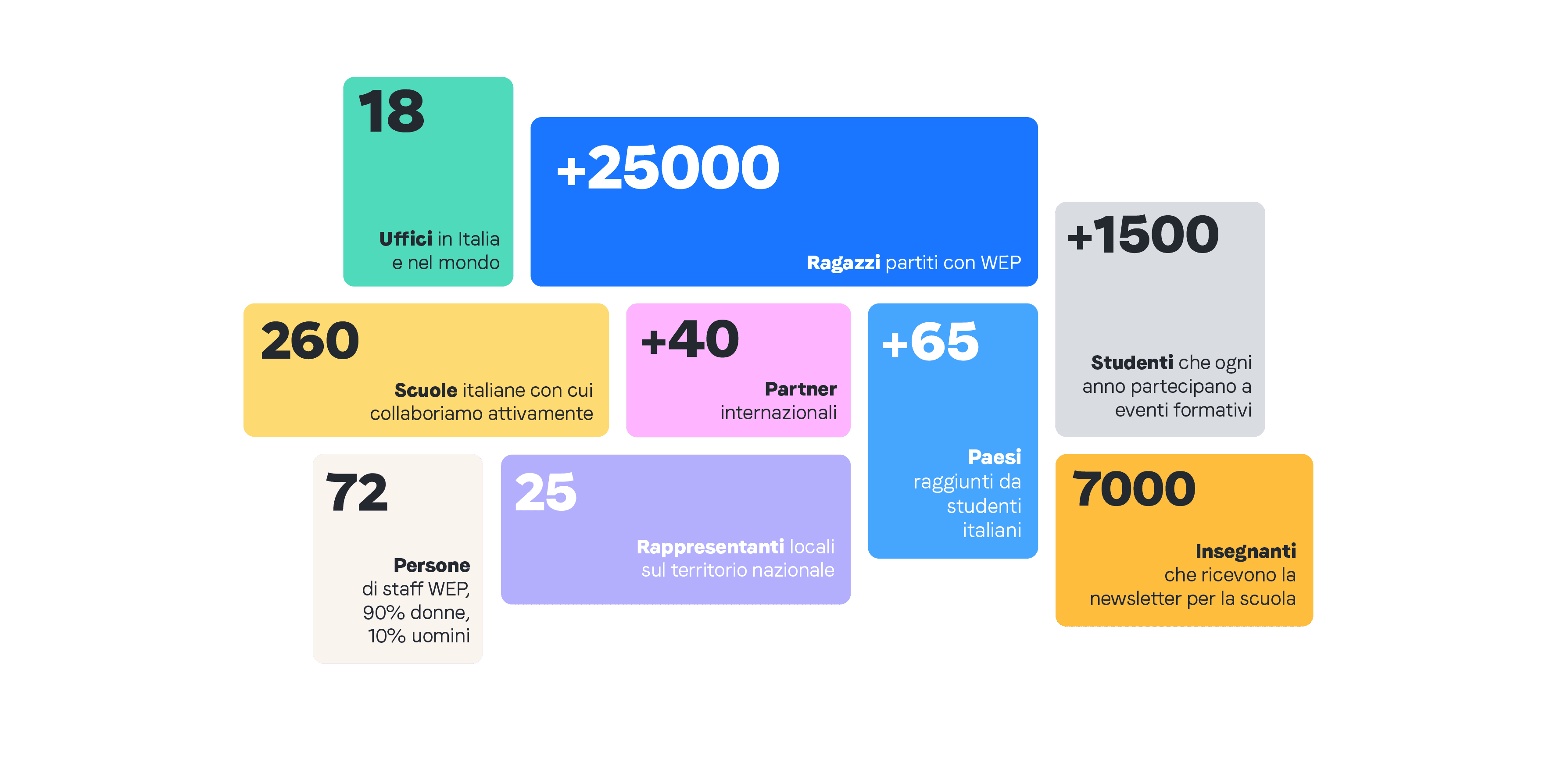 18

Uffici in Italia e nel mondo

+25000

Ragazzi partiti con WEP

+1500

Studenti che ogni anno partecipano a eventi formativi

260

Scuole italiane con cui collaboriamo attivamente

+40

Partner internazionali

+65

Paesi raggiunti da studenti italiani

72

Persone di staff WEP, 90% donne, 10% uomini

25

Rappresentanti locali sul territorio nazionale

7000

Insegnanti che ricevono la newsletter per la scuola